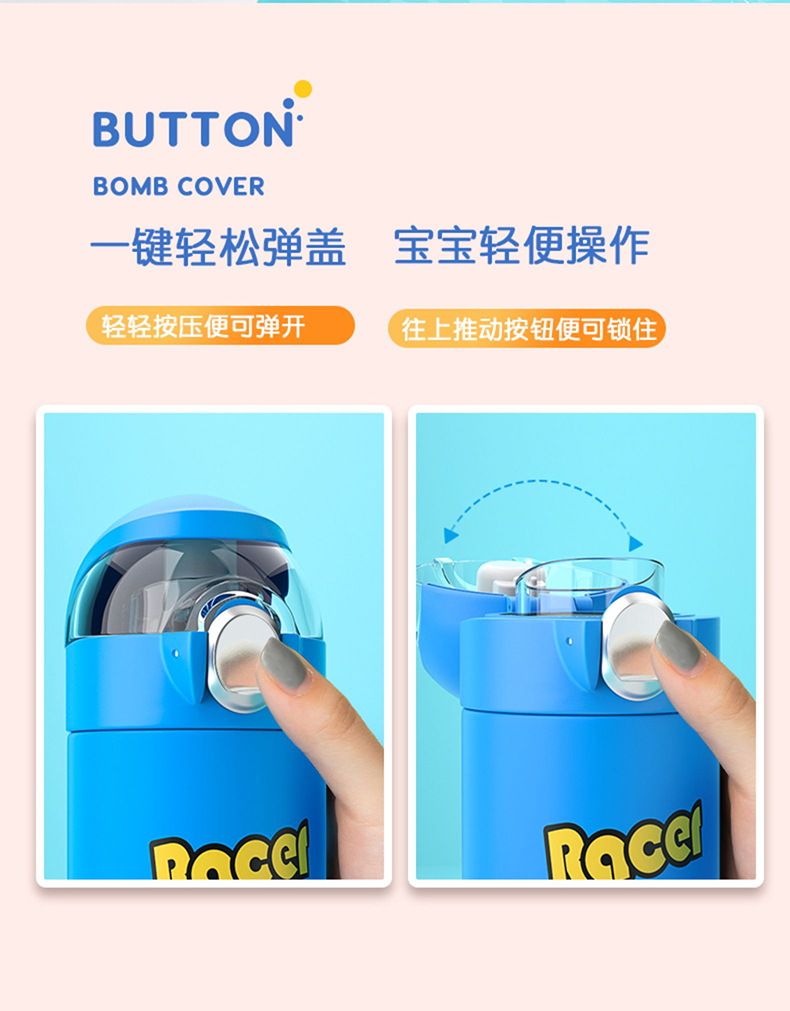 BUTTON

BOMB COVER

一键轻松弹盖　宝宝轻便操作

轻轻按压便可弹开

往上推动按钮便可锁住

Racer

Racer